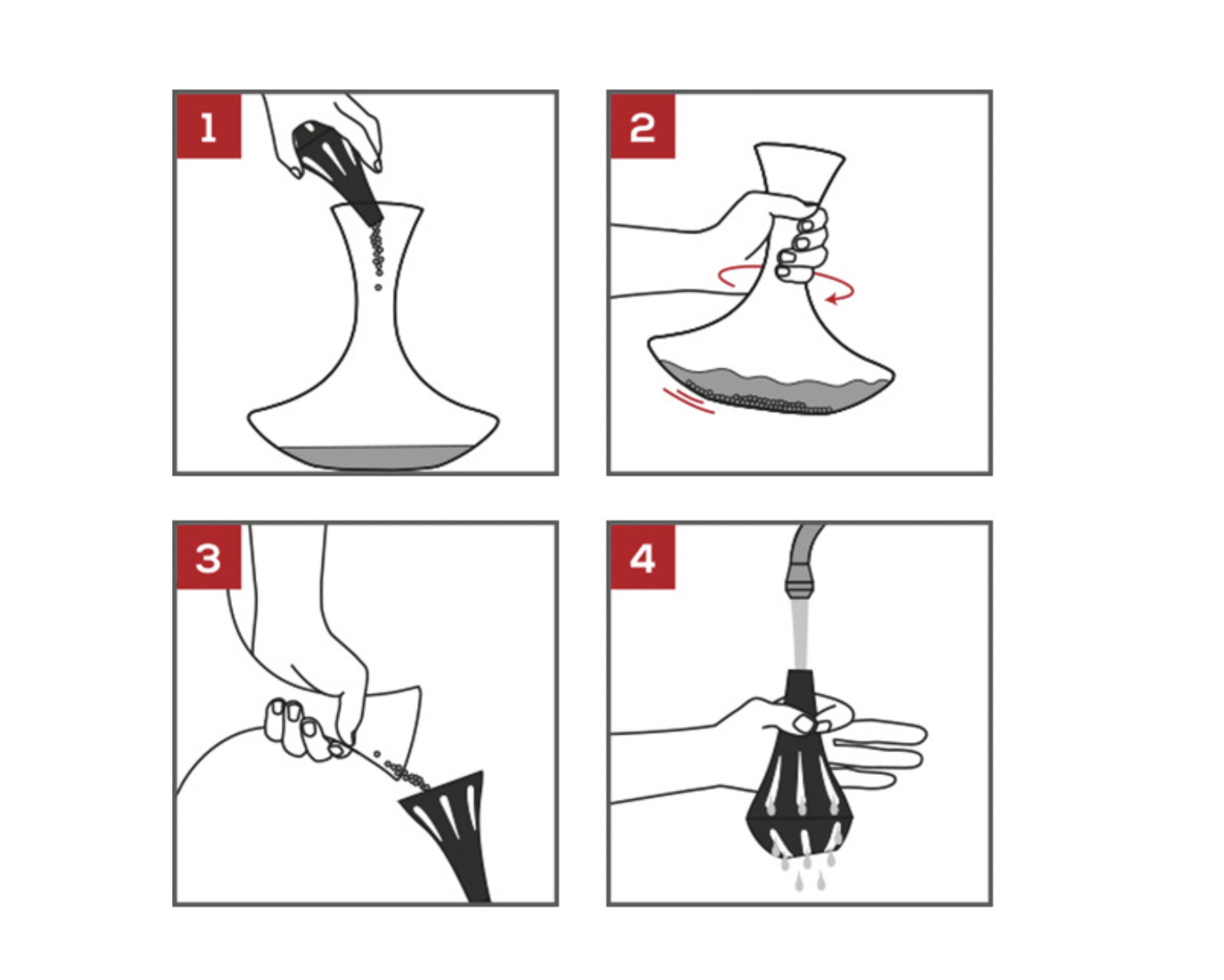 1

2

3

4